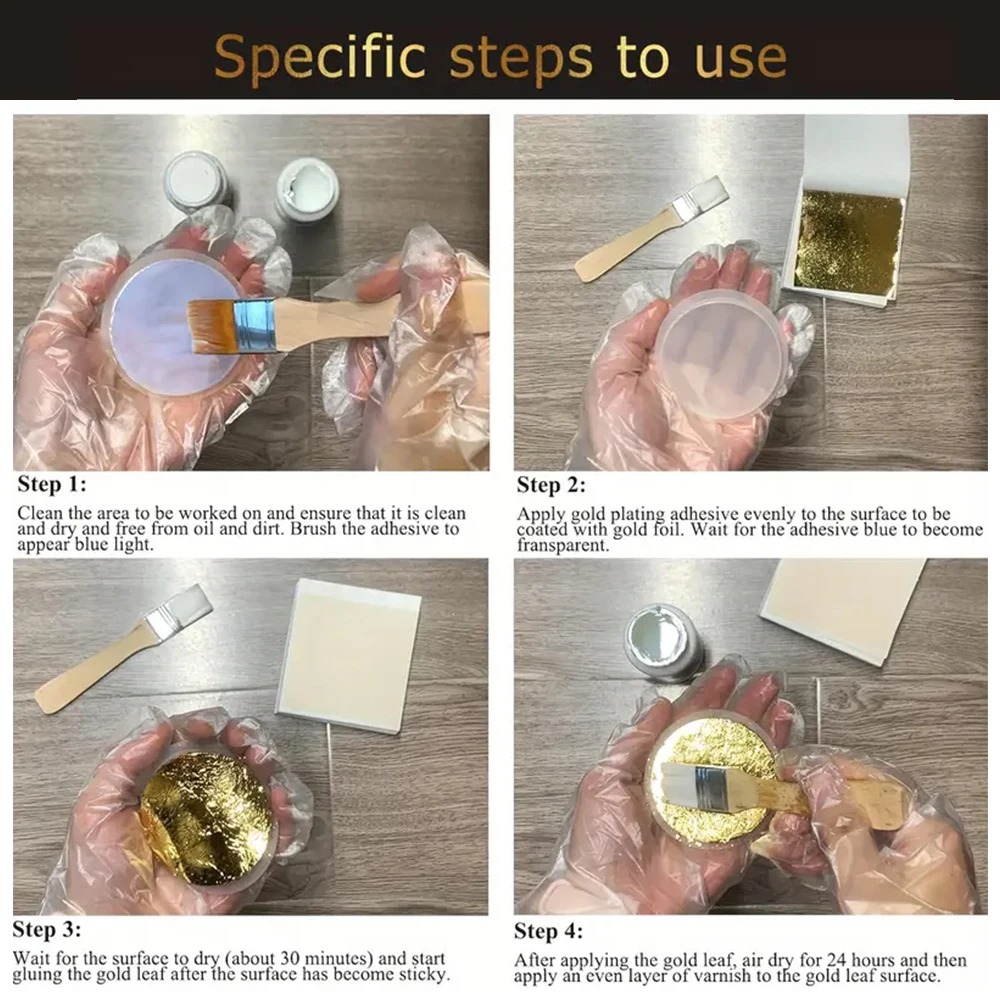 Specific steps to use

Step 1:
Clean the area to be worked on and ensure that it is clean and dry and free from oil and dirt. Brush the adhesive to appear blue light.

Step 2:
Apply gold plating adhesive evenly to the surface to be coated with gold foil. Wait for the adhesive blue to become transparent.

Step 3:
Wait for the surface to dry (about 30 minutes) and start gluing the gold leaf after the surface has become sticky.

Step 4:
After applying the gold leaf, air dry for 24 hours and then apply an even layer of varnish to the gold leaf surface.